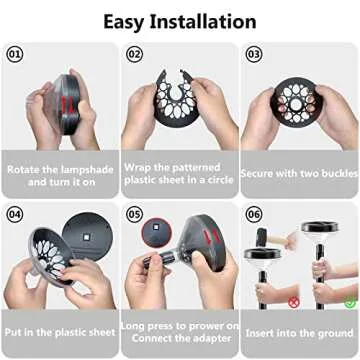 Easy Installation

01
Rotate the lampshade and turn it on

02
Wrap the patterned plastic sheet in a circle

03
Secure with two buckles

04
Put in the plastic sheet

05
Long press to prower on Connect the adapter

06
Insert into the ground