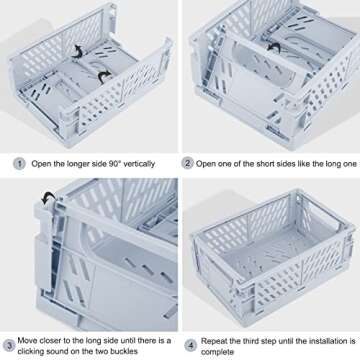 1 Open the longer side 90° vertically

2 Open one of the short sides like the long one

3 Move closer to the long side until there is a clicking sound on the two buckles

4 Repeat the third step until the installation is complete