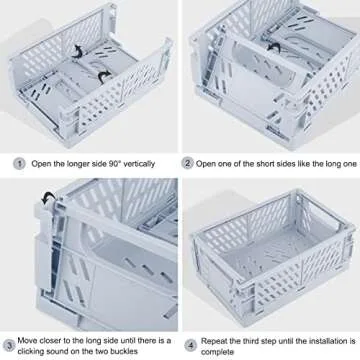 1 Open the longer side 90° vertically

2 Open one of the short sides like the long one

3 Move closer to the long side until there is a clicking sound on the two buckles

4 Repeat the third step until the installation is complete