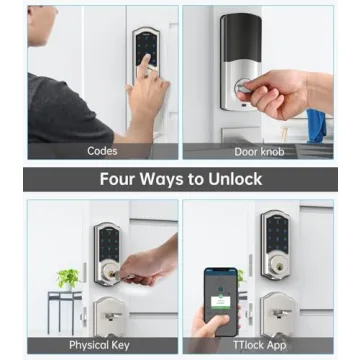 Codes

Door knob

Four Ways to Unlock

Physical Key

TTlock App