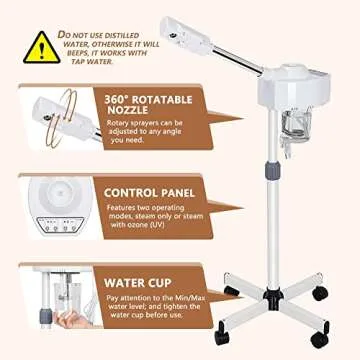 DO NOT USE DISTILLED WATER, OTHERWISE IT WILL BEEPS, IT WORKS WITH TAP WATER.

360° ROTATABLE NOZZLE

Rotary sprayers can be adjusted to any angle you need.

CONTROL PANEL

Features two operating modes, steam only or steam with ozone (UV)

WATER CUP

Pay attention to the Min/Max water level; and tighten the water cup before use.