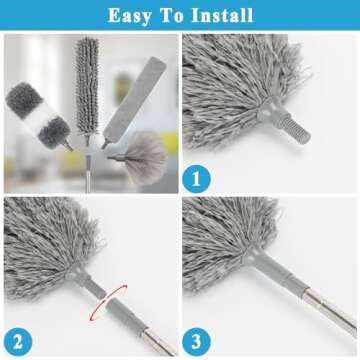 Easy To Install

1

2

3