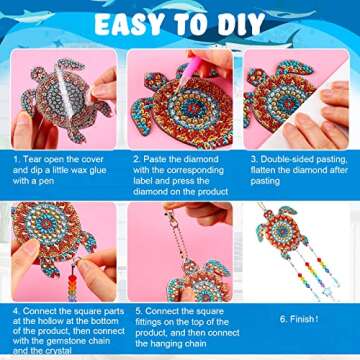 EASY TO DIY

1. Tear open the cover and dip a little wax glue with a pen

2. Paste the diamond with the corresponding label and press the diamond on the product

3. Double-sided pasting, flatten the diamond after pasting

4. Connect the square parts at the hollow at the bottom of the product, then connect with the gemstone chain and the crystal

5. Connect the square fittings on the top of the product, and then connect the hanging chain

6. Finish!