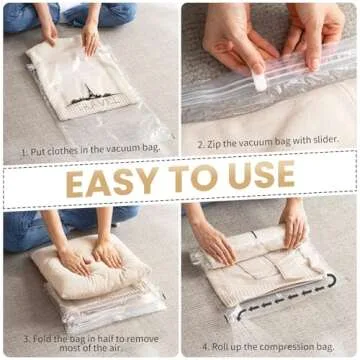 1. Put clothes in the vacuum bag.

2. Zip the vacuum bag with slider.

EASY TO USE

3. Fold the bag in half to remove most of the air.

4. Roll up the compression bag.