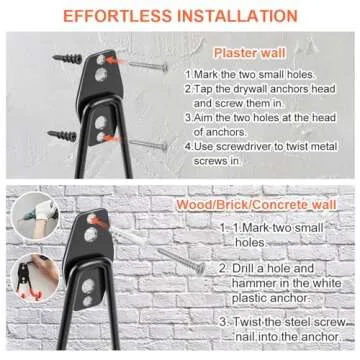 EFFORTLESS INSTALLATION

Plaster wall

1.Mark the two small holes.
2.Tap the drywall anchors head and screw them in.
3.Aim the two holes at the head of anchors.
4.Use screwdriver to twist metal screws in.

Wood/Brick/Concrete wall

1. 1.Mark two small holes.

2. Drill a hole and hammer in the white plastic anchor.

3. Twist the steel screw nail into the anchor.