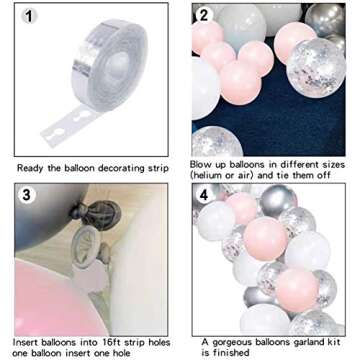 1

Ready the balloon decorating strip

2

Blow up balloons in different sizes (helium or air) and tie them off

3

Insert balloons into 16ft strip holes one balloon insert one hole

4

A gorgeous balloons garland kit is finished