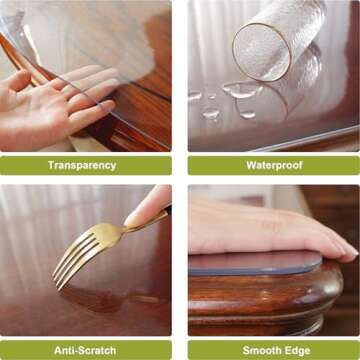 Transparency

Waterproof

Anti-Scratch

Smooth Edge