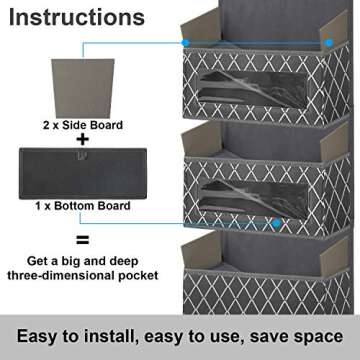 Instructions

2 x Side Board

+

1 x Bottom Board

=

Get a big and deep three-dimensional pocket

Easy to install, easy to use, save space