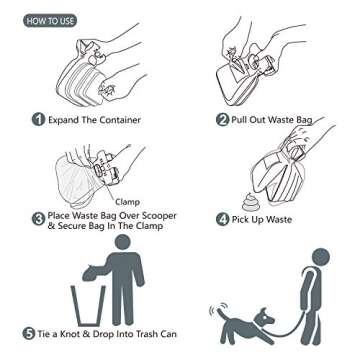 HOW TO USE

1 Expand The Container

2 Pull Out Waste Bag

Clamp

3 Place Waste Bag Over Scooper & Secure Bag In The Clamp

4 Pick Up Waste

5 Tie a Knot & Drop Into Trash Can