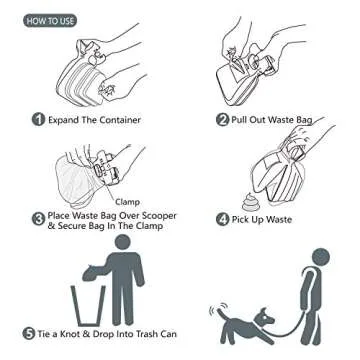 HOW TO USE

1 Expand The Container

2 Pull Out Waste Bag

Clamp

3 Place Waste Bag Over Scooper & Secure Bag In The Clamp

4 Pick Up Waste

5 Tie a Knot & Drop Into Trash Can