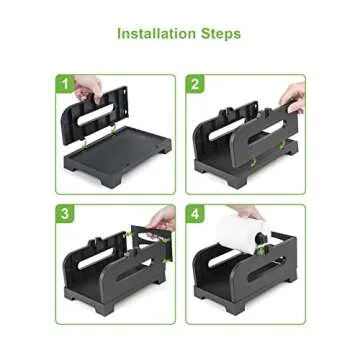 Installation Steps

1

2

3

4