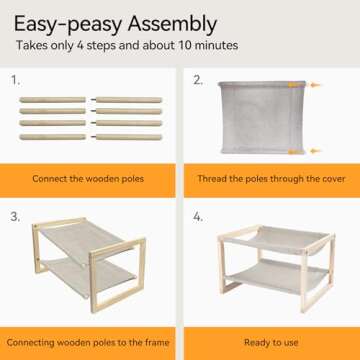 Easy-peasy Assembly

Takes only 4 steps and about 10 minutes

1.

Connect the wooden poles

2.

Thread the poles through the cover

3.

Connecting wooden poles to the frame

4.

Ready to use