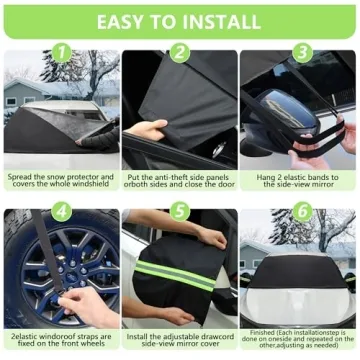 EASY TO INSTALL

1

Spread the snow protector and covers the whole windshield

2

Put the anti-theft side panels orboth sides and close the door

3

Hang 2 elastic bands to the side-view mirror

4

2elastic windoroof straps are fixed on the front wheels

5

Install the adjustable drawcord side-view mirror cover

6

Finished (Each installationstep is done on oneside and repeated on the other,adjusting as needed)