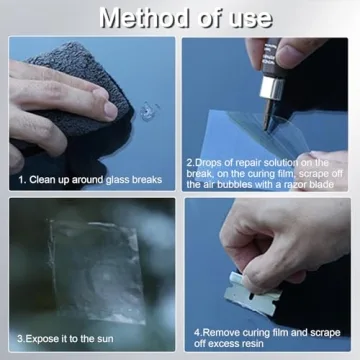 Method of use

1. Clean up around glass breaks

2.Drops of repair solution on the break, on the curing film, scrape off the air bubbles with a razor blade

3.Expose it to the sun

4.Remove curing film and scrape off excess resin