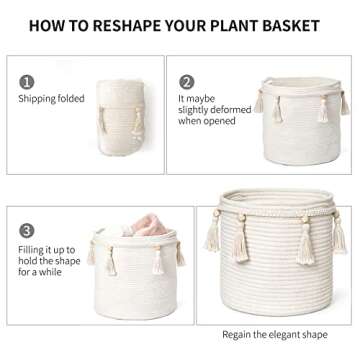 HOW TO RESHAPE YOUR PLANT BASKET

1
Shipping folded

2
It maybe slightly deformed when opened

3
Filling it up to hold the shape for a while

Regain the elegant shape