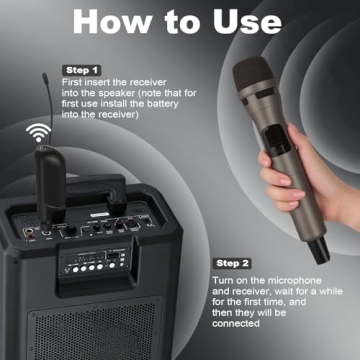 How to Use

Step 1

First insert the receiver into the speaker (note that for first use install the battery into the receiver)

Step 2

Turn on the microphone and receiver, wait for a while for the first time, and then they will be connected