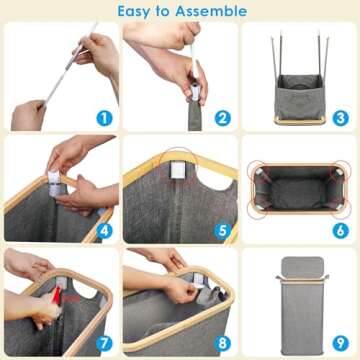 Easy to Assemble

1

2

3

4

5

6

7

8

9