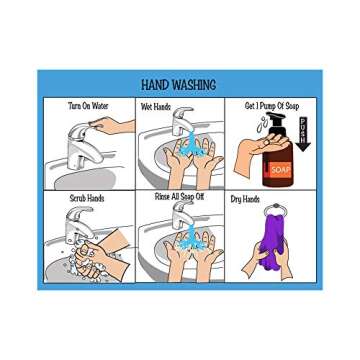 HAND WASHING

Turn On Water

Wet Hands

Get 1 Pump Of Soap

PUSH

SOAP

Scrub Hands

Rinse All Soap Off

Dry Hands