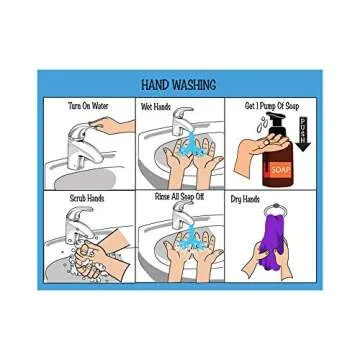 HAND WASHING

Turn On Water

Wet Hands

Get 1 Pump Of Soap

PUSH

SOAP

Scrub Hands

Rinse All Soap Off

Dry Hands