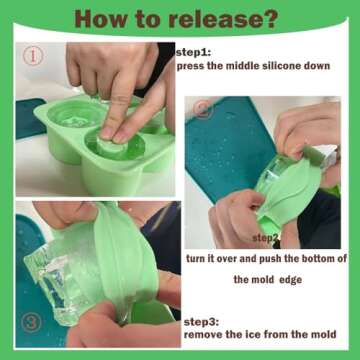 How to release?

①

step1:
press the middle silicone down

②

step2

turn it over and push the bottom of the mold edge

③

step3:
remove the ice from the mold