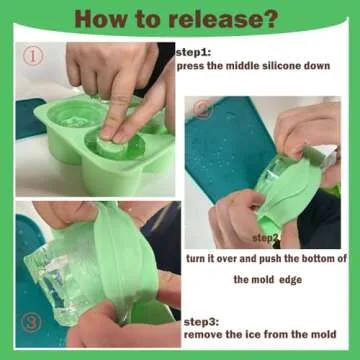 How to release?

①

step1:
press the middle silicone down

②

step2
turn it over and push the bottom of the mold edge

③

step3:
remove the ice from the mold