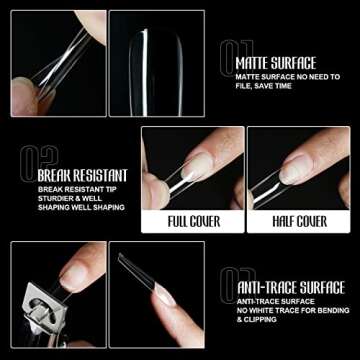 01
MATTE SURFACE
MATTE SURFACE NO NEED TO FILE, SAVE TIME

02
BREAK RESISTANT
BREAK RESISTANT TIP STURDIER & WELL SHAPING WELL SHAPING

FULL COVER

HALF COVER

01
ANTI-TRACE SURFACE
ANTI-TRACE SURFACE NO WHITE TRACE FOR BENDING & CLIPPING