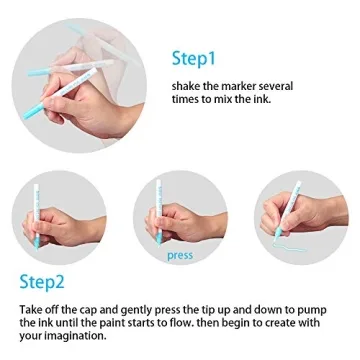 Step1

shake the marker several times to mix the ink.

press

Step2

Take off the cap and gently press the tip up and down to pump the ink until the paint starts to flow. then begin to create with your imagination.