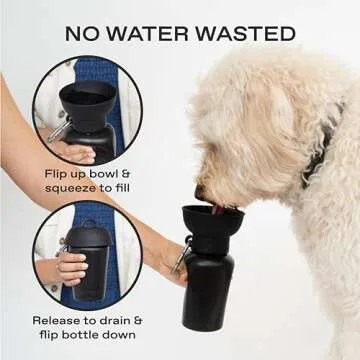 NO WATER WASTED

Flip up bowl & squeeze to fill

Release to drain & flip bottle down