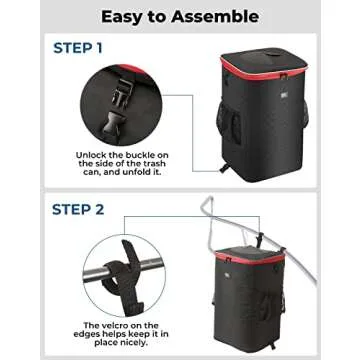 Easy to Assemble

STEP 1

Unlock the buckle on the side of the trash can, and unfold it.

STEP 2

The velcro on the edges helps keep it in place nicely.