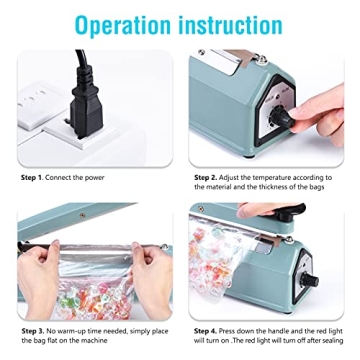 Operation instruction

Step 1. Connect the power

Step 2. Adjust the temperature according to the material and the thickness of the bags

Step 3. No warm-up time needed, simply place the bag flat on the machine

Step 4. Press down the handle and the red light will turn on .The red light will turn off after sealing