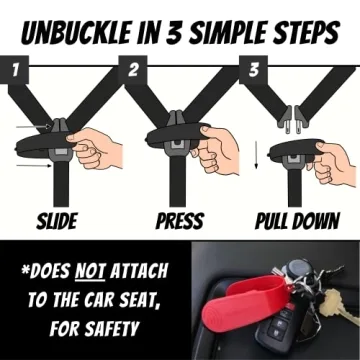 UNBUCKLE IN 3 SIMPLE STEPS

1

2

3

SLIDE

PRESS

PULL DOWN

*DOES NOT ATTACH TO THE CAR SEAT, FOR SAFETY