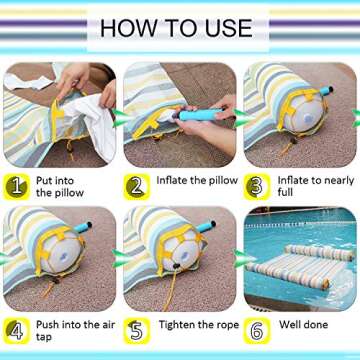 HOW TO USE

1 Put into the pillow

2 Inflate the pillow

3 Inflate to nearly full

4 Push into the air tap

5 Tighten the rope

6 Well done