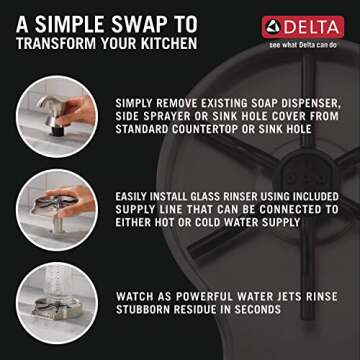 A SIMPLE SWAP TO TRANSFORM YOUR KITCHEN

DELTA
see what Delta can do

SIMPLY REMOVE EXISTING SOAP DISPENSER, SIDE SPRAYER OR SINK HOLE COVER FROM STANDARD COUNTERTOP OR SINK HOLE

EASILY INSTALL GLASS RINSER USING INCLUDED SUPPLY LINE THAT CAN BE CONNECTED TO EITHER HOT OR COLD WATER SUPPLY

WATCH AS POWERFUL WATER JETS RINSE STUBBORN RESIDUE IN SECONDS