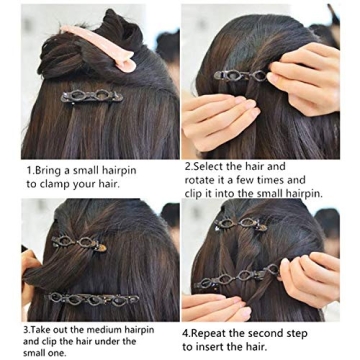 1.Bring a small hairpin to clamp your hair.

2.Select the hair and rotate it a few times and clip it into the small hairpin.

3.Take out the medium hairpin and clip the hair under the small one.

4.Repeat the second step to insert the hair.