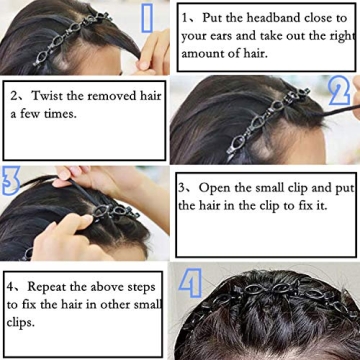 1

1、Put the headband close to your ears and take out the right amount of hair.

2、Twist the removed hair a few times.

2

3

3、Open the small clip and put the hair in the clip to fix it.

4、Repeat the above steps to fix the hair in other small clips.

4