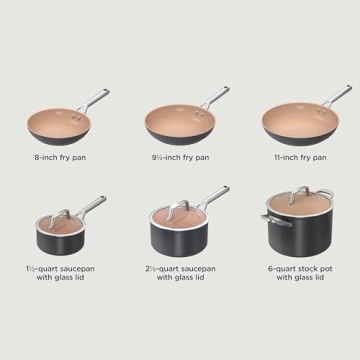 8-inch fry pan

9½-inch fry pan

11-inch fry pan

1½-quart saucepan with glass lid

2½-quart saucepan with glass lid

6-quart stock pot with glass lid