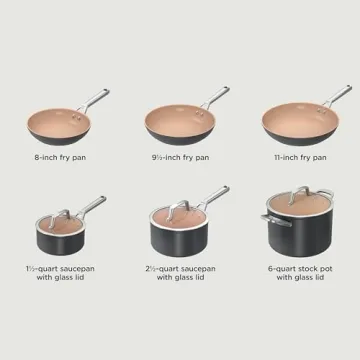 8-inch fry pan

9½-inch fry pan

11-inch fry pan

1½-quart saucepan with glass lid

2½-quart saucepan with glass lid

6-quart stock pot with glass lid