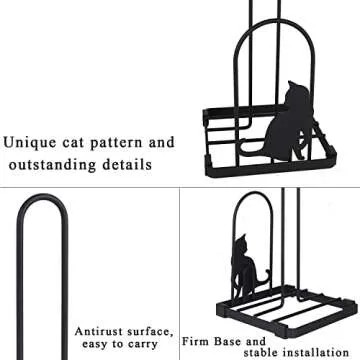 Unique cat pattern and outstanding details

Antirust surface, easy to carry

Firm Base and stable installation