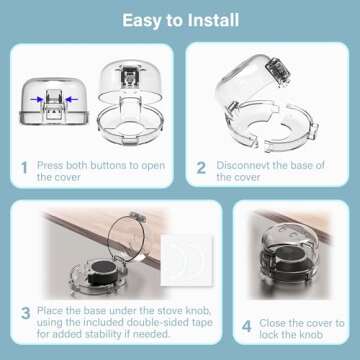 Easy to Install

1 Press both buttons to open the cover

2 Disconnevt the base of the cover

3 Place the base under the stove knob, using the included double-sided tape for added stability if needed.

4 Close the cover to lock the knob