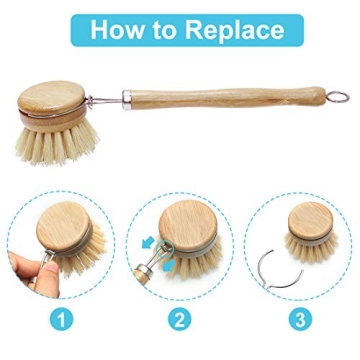 How to Replace

1

2

3