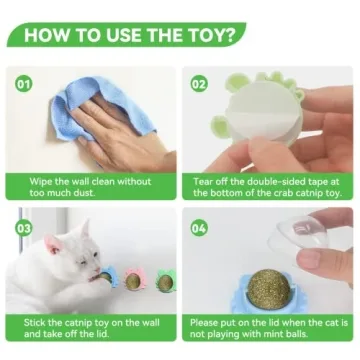 HOW TO USE THE TOY?

01

Wipe the wall clean without too much dust.

02

Tear off the double-sided tape at the bottom of the crab catnip toy.

03

Stick the catnip toy on the wall and take off the lid.

04

Please put on the lid when the cat is not playing with mint balls.