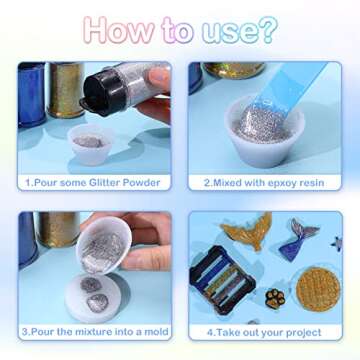 How to use?

1.Pour some Glitter Powder

2.Mixed with epxoy resin

3.Pour the mixture into a mold

4.Take out your project