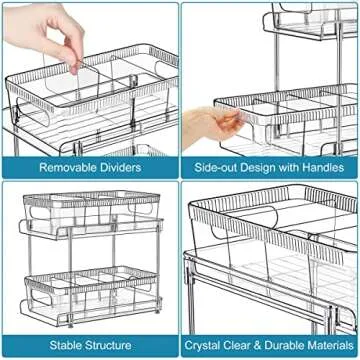 Removable Dividers

Side-out Design with Handles

Stable Structure

Crystal Clear & Durable Materials