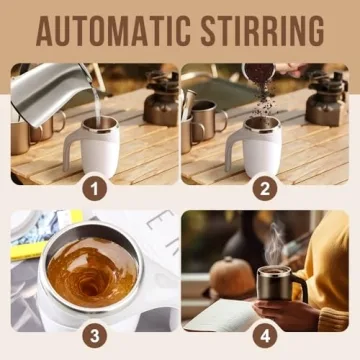 AUTOMATIC STIRRING

1

2

3

4