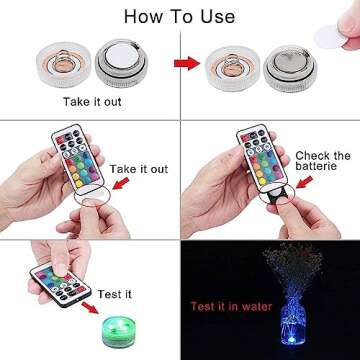 How To Use

Take it out

Take it out

Check the batterie

Test it

Test it in water