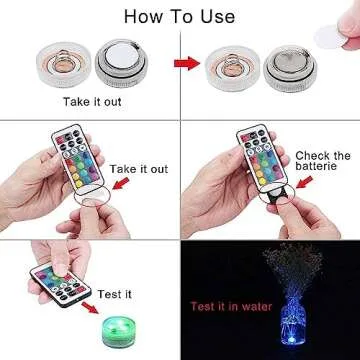 How To Use

Take it out

Take it out

Check the batterie

Test it

Test it in water