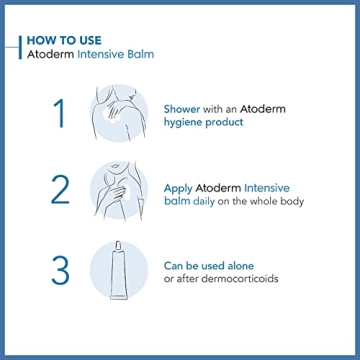 HOW TO USE
Atoderm Intensive Balm

1

Shower with an Atoderm hygiene product

2

Apply Atoderm Intensive balm daily on the whole body

3

Can be used alone or after dermocorticoids