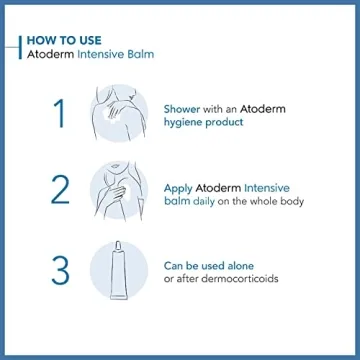 HOW TO USE
Atoderm Intensive Balm

1

Shower with an Atoderm hygiene product

2

Apply Atoderm Intensive balm daily on the whole body

3

Can be used alone or after dermocorticoids