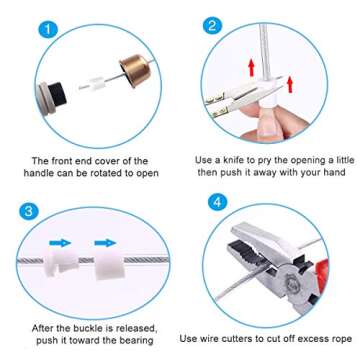 1

The front end cover of the handle can be rotated to open

2

Use a knife to pry the opening a little then push it away with your hand

3

After the buckle is released, push it toward the bearing

4

Use wire cutters to cut off excess rope