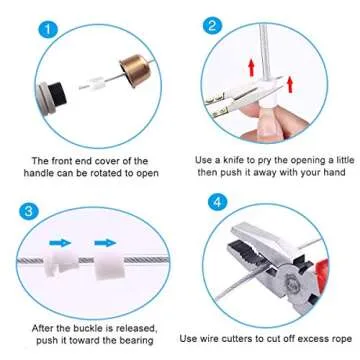 1

The front end cover of the handle can be rotated to open

2

Use a knife to pry the opening a little then push it away with your hand

3

After the buckle is released, push it toward the bearing

4

Use wire cutters to cut off excess rope